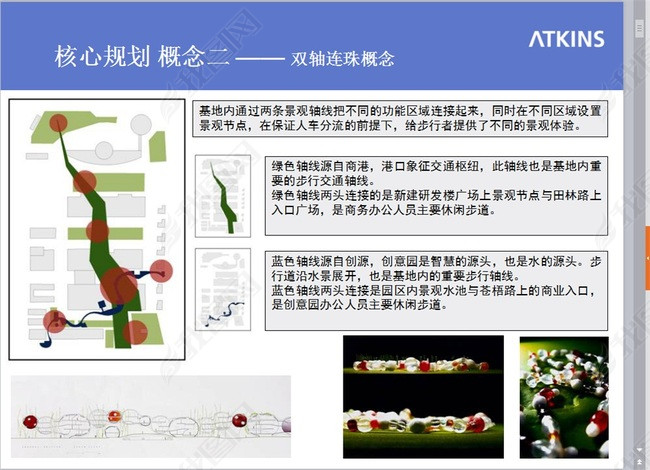 核心规划 概念二 —— 双轴连珠概念

ATKINS

基地内通过两条景观轴线把不同的功能区域连接起来，同时在不同区域设置景观节点，在保证人车分流的前提下，给步行者提供了不同的景观体验。

绿色轴线源自商港，港口象征交通枢纽，此轴线也是基地内重要的步行交通轴线。
绿色轴线两头连接的是新建研发楼广场上景观节点与田林路上入口广场，是商务办公人员主要休闲步道。

蓝色轴线源自创源，创意园是智慧的源头，也是水的源头。步行道沿水景展开，也是基地内的重要步行轴线。
蓝色轴线两头连接是园区内景观水池与苍梧路上的商业入口，是创意园办公人员主要休闲步道。